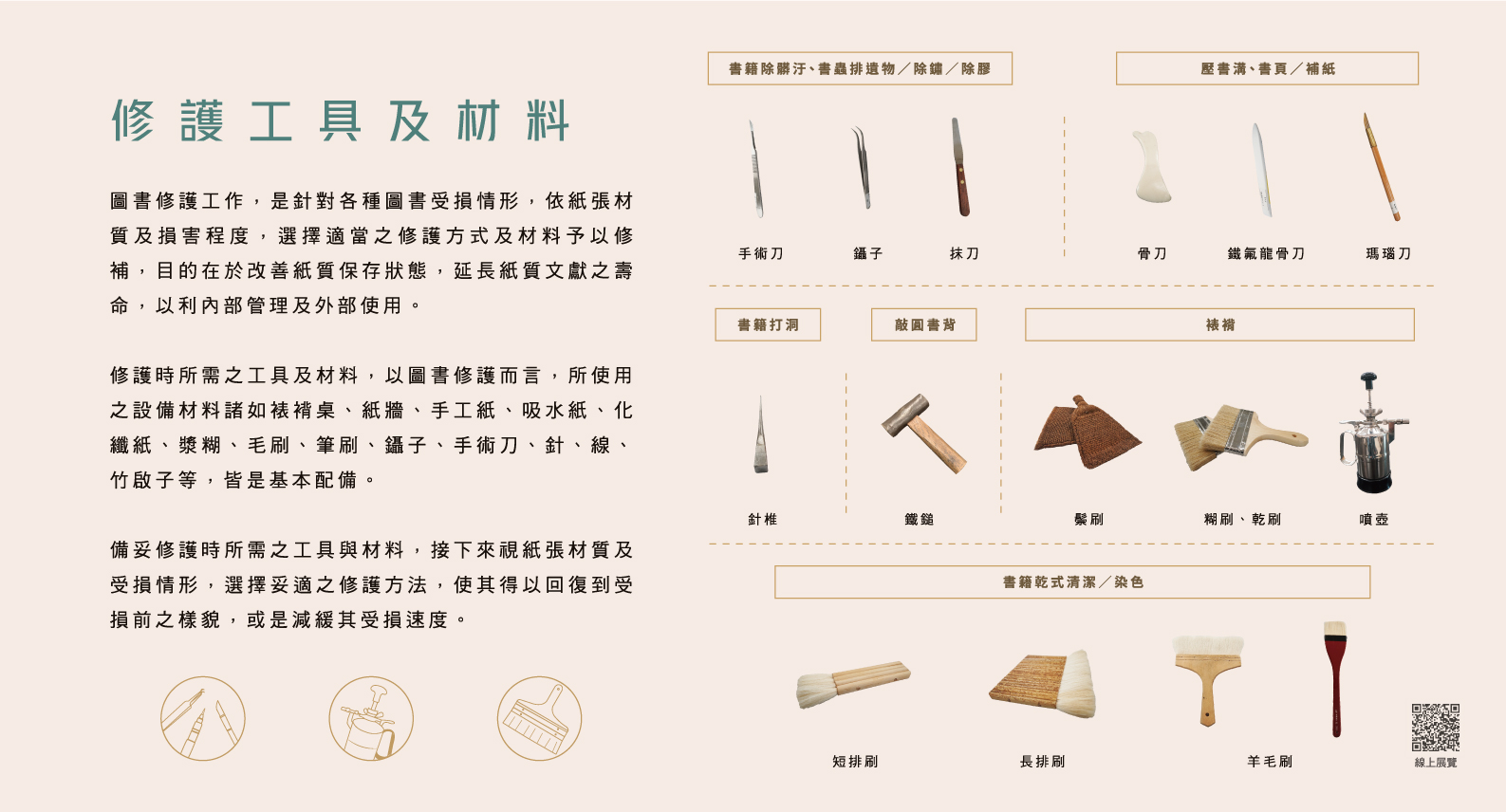 修護工具及材料

圖書修護工作，是針對各種圖書受損情形，依紙張材質及損害程度，選擇適當之修護方式及材料予以修補，目的在於改善紙質保存狀態，延長紙質文獻之壽命，以利內部管理及外部使用。

修護時所需之工具及材料，以圖書修護而言，所使用之設備材料諸如裱褙桌、紙牆、手工紙、吸水紙、化纖紙、漿糊、毛刷、筆刷、鑷子、手術刀、針、線、竹啟子等，皆是基本配備。

備妥修護時所需之工具與材料，接下來視紙張材質及受損情形，選擇妥適之修護方法，使其得以回復到受損前之樣貌，或是減緩其受損速度。

書籍除髒汙、書蟲排遺物／除鏽／除膠

手術刀　鑷子　抹刀

壓書溝、書頁／補紙

骨刀　鐵氟龍骨刀　瑪瑙刀

書籍打洞

針椎

敲圓書背

鐵鎚

裱褙

鬃刷　糊刷、乾刷　噴壺

書籍乾式清潔／染色

短排刷　長排刷　羊毛刷

線上展覽