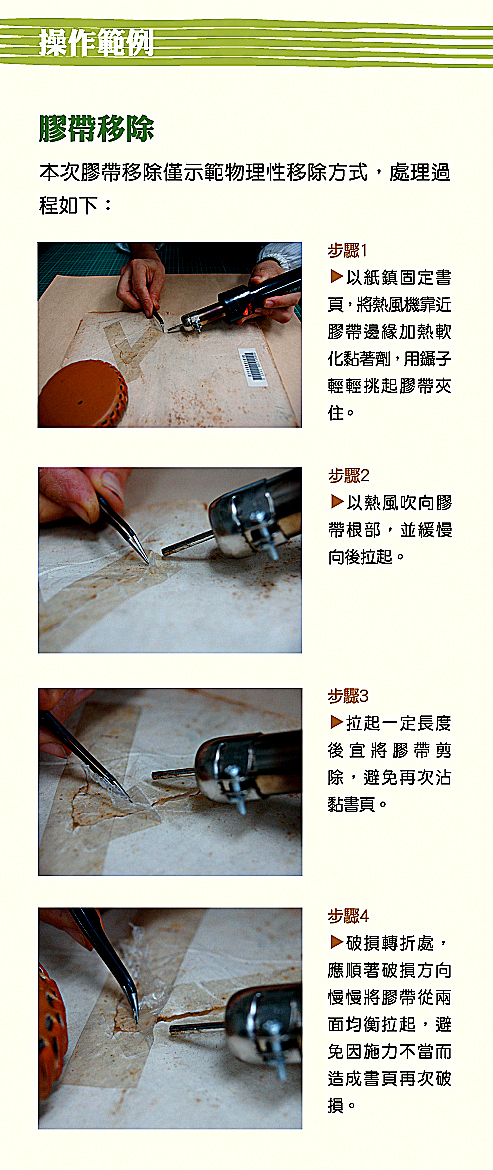 操作範例

膠帶移除

本次膠帶移除僅示範物理性移除方式，處理過程如下：

步驟1
▶以紙鎮固定書頁，將熱風機靠近膠帶邊緣加熱軟化黏著劑，用鑷子輕輕挑起膠帶夾住。

步驟2
▶以熱風吹向膠帶根部，並緩慢向後拉起。

步驟3
▶拉起一定長度後宜將膠帶剪除，避免再次沾黏書頁。

步驟4
▶破損轉折處，應順著破損方向慢慢將膠帶從兩面均衡拉起，避免因施力不當而造成書頁再次破損。