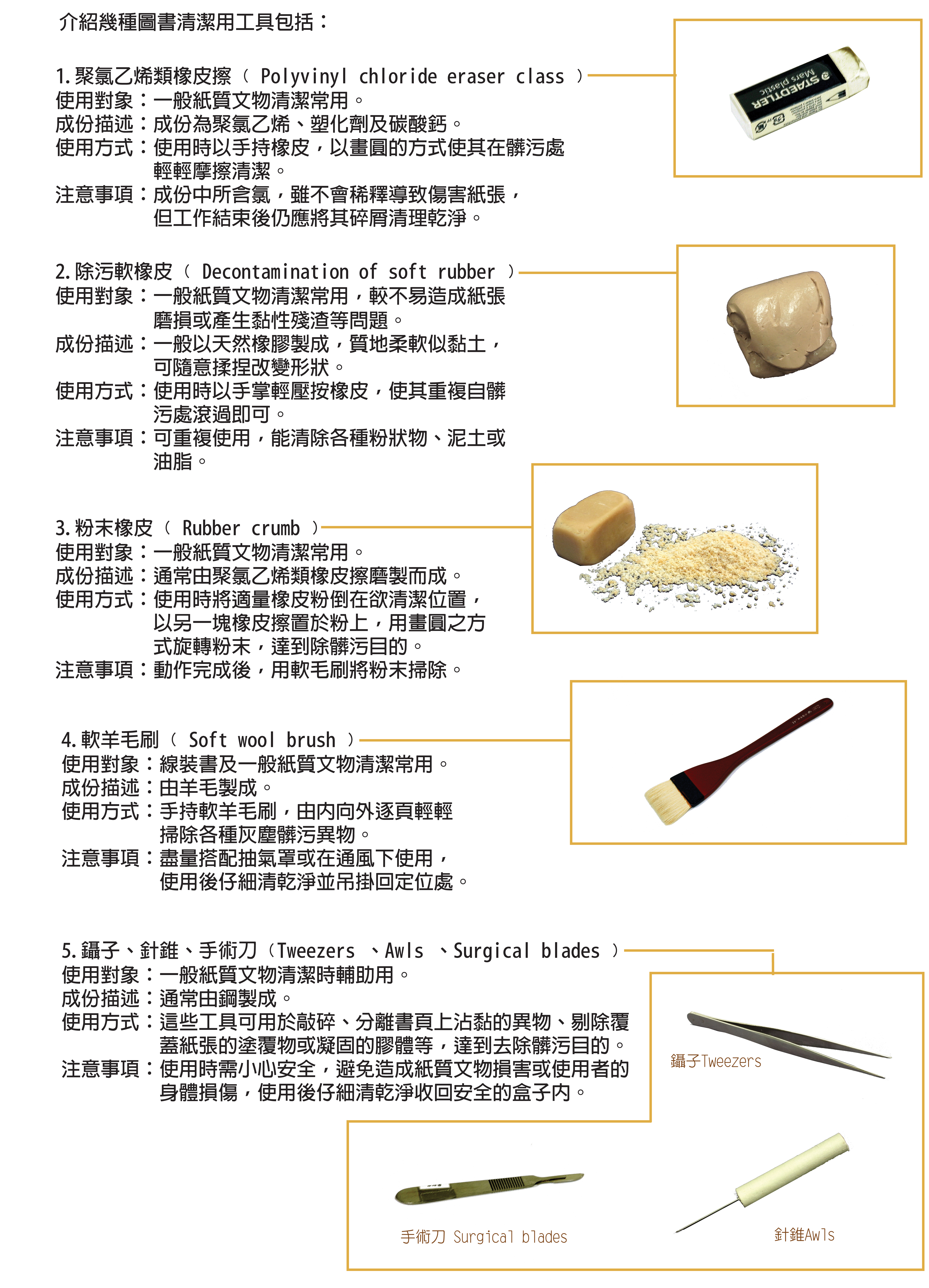 介紹幾種圖書清潔用工具包括：

1. 聚氯乙烯類橡皮擦（ Polyvinyl chloride eraser class ）
使用對象：一般紙質文物清潔常用。
成份描述：成份為聚氯乙烯、塑化劑及碳酸鈣。
使用方式：使用時以手持橡皮，以畫圓的方式使其在髒污處輕輕摩擦清潔。
注意事項：成份中所含氯，雖不會稀釋導致傷害紙張，但工作結束後仍應將其碎屑清理乾淨。

STAEDTLER Mars plastic

2. 除污軟橡皮（ Decontamination of soft rubber ）
使用對象：一般紙質文物清潔常用，較不易造成紙張磨損或產生黏性殘渣等問題。
成份描述：一般以天然橡膠製成，質地柔軟似黏土，可隨意揉捏改變形狀。
使用方式：使用時以手掌輕壓按橡皮，使其重複自髒污處滾過即可。
注意事項：可重複使用，能清除各種粉狀物、泥土或油脂。

3. 粉末橡皮（ Rubber crumb ）
使用對象：一般紙質文物清潔常用。
成份描述：通常由聚氯乙烯類橡皮擦磨製而成。
使用方式：使用時將適量橡皮粉倒在欲清潔位置，以另一塊橡皮擦置於粉上，用畫圓之方式旋轉粉末，達到除髒污目的。
注意事項：動作完成後，用軟毛刷將粉末掃除。

4. 軟羊毛刷（ Soft wool brush ）
使用對象：線裝書及一般紙質文物清潔常用。
成份描述：由羊毛製成。
使用方式：手持軟羊毛刷，由內向外逐頁輕輕掃除各種灰塵髒污異物。
注意事項：盡量搭配抽氣罩或在通風下使用，使用後仔細清乾淨並吊掛回定位處。

5. 鑷子、針錐、手術刀（Tweezers 、Awls 、Surgical blades ）
使用對象：一般紙質文物清潔時輔助用。
成份描述：通常由鋼製成。
使用方式：這些工具可用於敲碎、分離書頁上沾黏的異物、剔除覆蓋紙張的塗覆物或凝固的膠體等，達到去除髒污目的。
注意事項：使用時需小心安全，避免造成紙質文物損害或使用者的身體損傷，使用後仔細清乾淨收回安全的盒子內。

鑷子Tweezers

手術刀 Surgical blades

針錐Awls